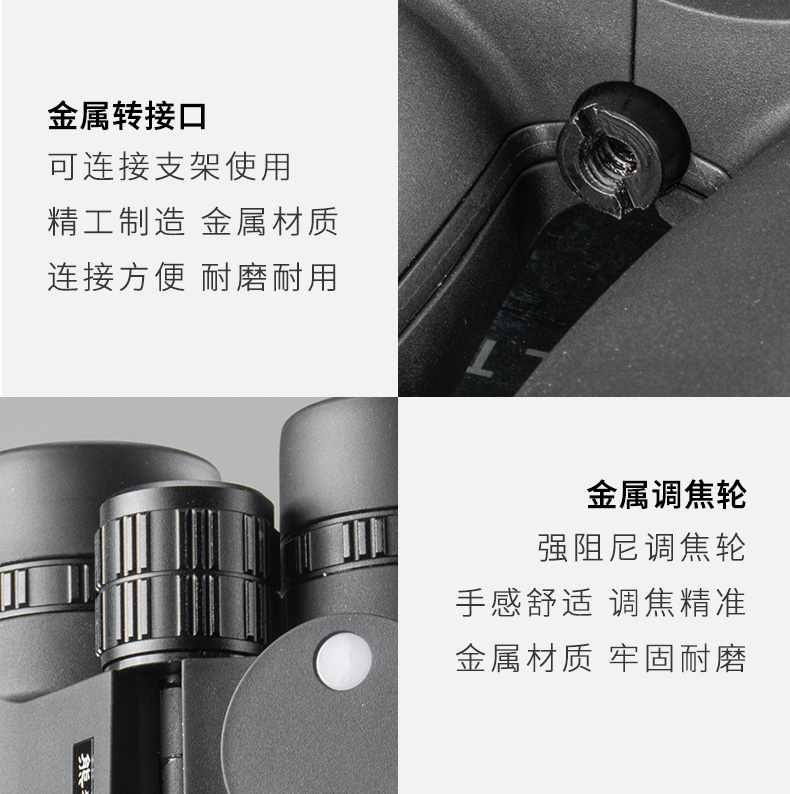 金属转接口
可连接支架使用
精工制造 金属材质
连接方便 耐磨耐用

金属调焦轮
强阻尼调焦轮
手感舒适 调焦精准
金属材质 牢固耐磨